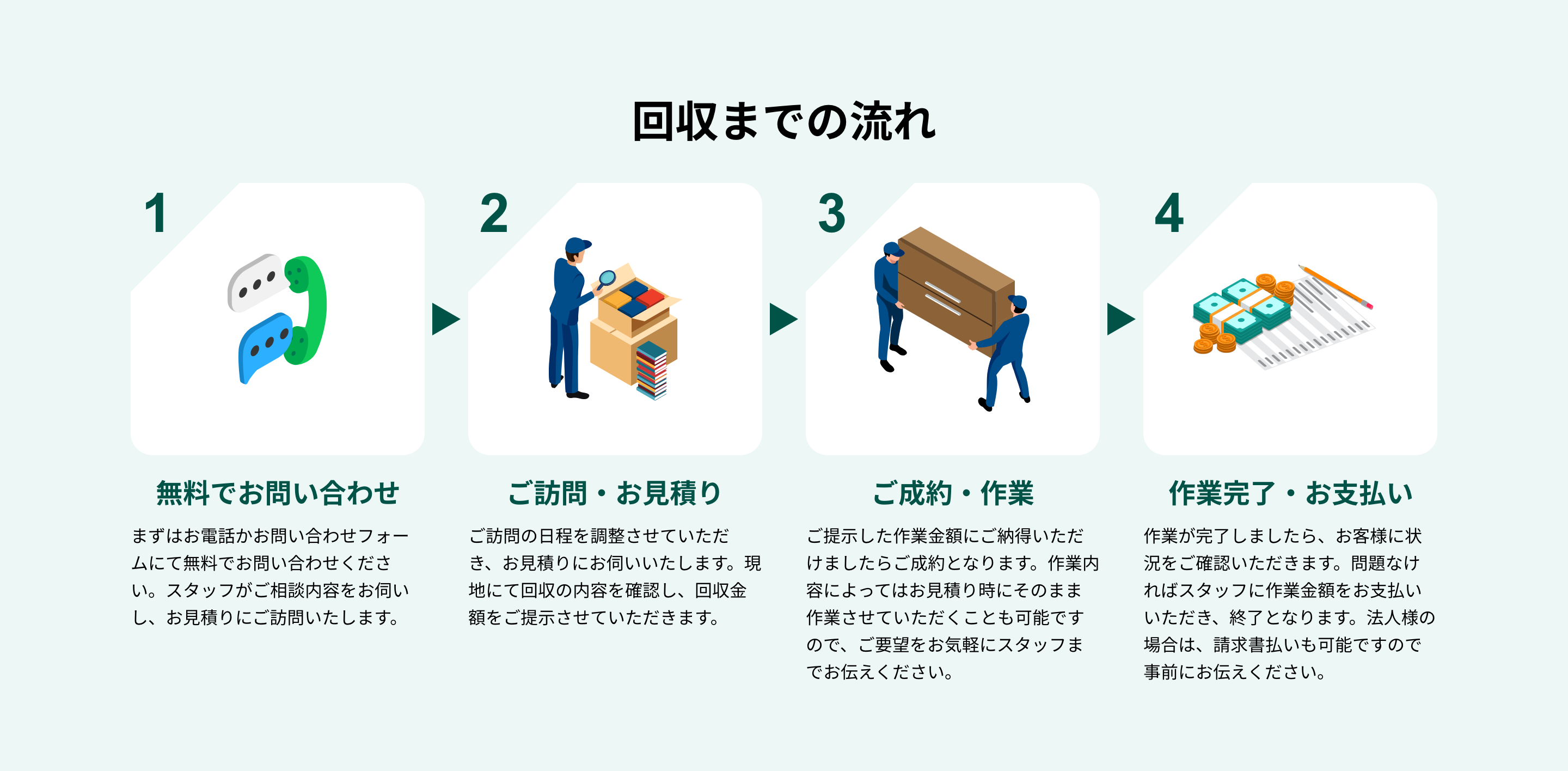 回収までの流れ

1

無料でお問い合わせ

まずはお電話かお問い合わせフォームにて無料でお問い合わせください。スタッフがご相談内容をお伺いし、お見積りにご訪問いたします。

2

ご訪問・お見積り

ご訪問の日程を調整させていただき、お見積りにお伺いいたします。現地にて回収の内容を確認し、回収金額をご提示させていただきます。

3

ご成約・作業

ご提示した作業金額にご納得いただけましたらご成約となります。作業内容によってはお見積り時にそのまま作業させていただくことも可能ですので、ご要望をお気軽にスタッフまでお伝えください。

4

作業完了・お支払い

作業が完了しましたら、お客様に状況をご確認いただきます。問題なければスタッフに作業金額をお支払いいただき、終了となります。法人様の場合は、請求書払いも可能ですので事前にお伝えください。